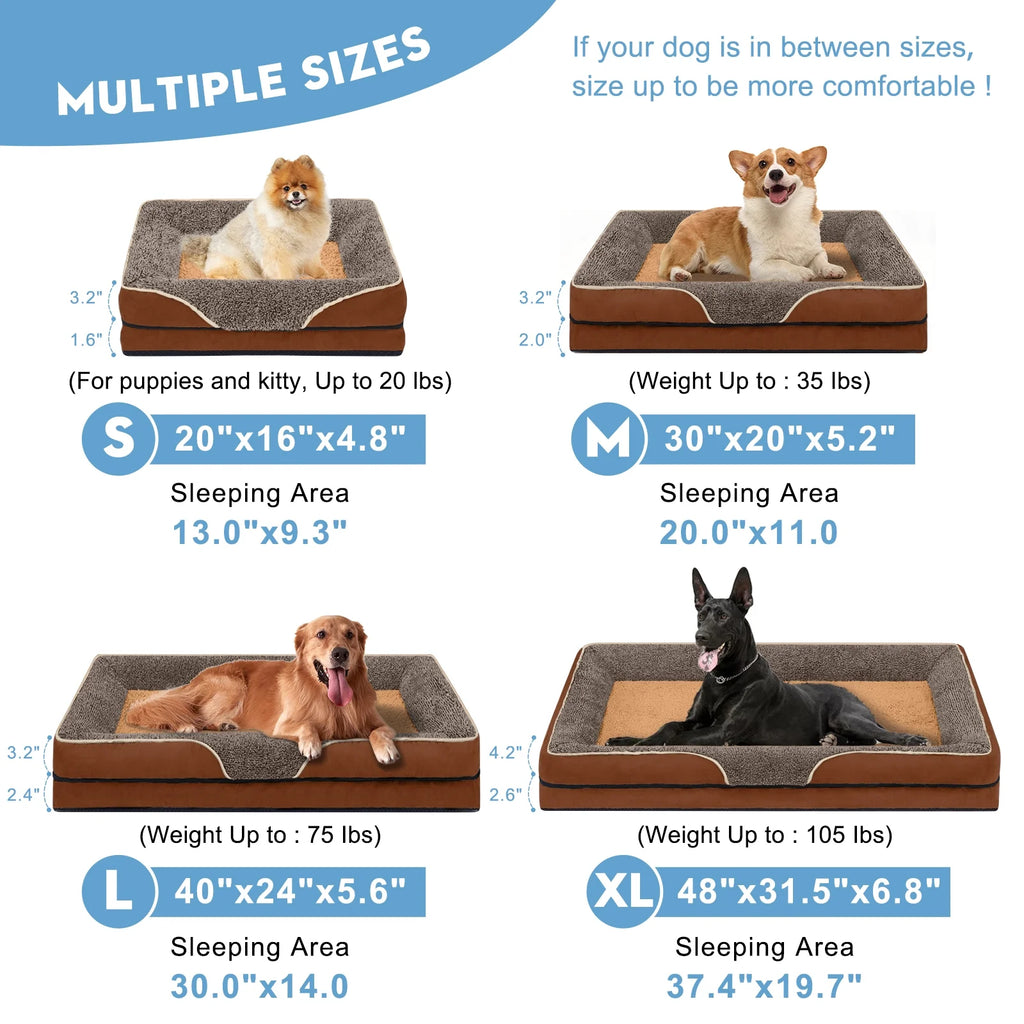 MULTIPLE SIZES

If your dog is in between sizes, size up to be more comfortable !

3.2"
1.6"

(For puppies and kitty, Up to 20 lbs)

S 20"x16"x4.8"

Sleeping Area
13.0"x9.3"

3.2"
2.0"

(Weight Up to : 35 lbs)

M 30"x20"x5.2"

Sleeping Area
20.0"x11.0

3.2"
2.4"

(Weight Up to : 75 lbs)

L 40"x24"x5.6"

Sleeping Area
30.0"x14.0

4.2"
2.6"

(Weight Up to : 105 lbs)

XL 48"x31.5"x6.8"

Sleeping Area
37.4"x19.7"